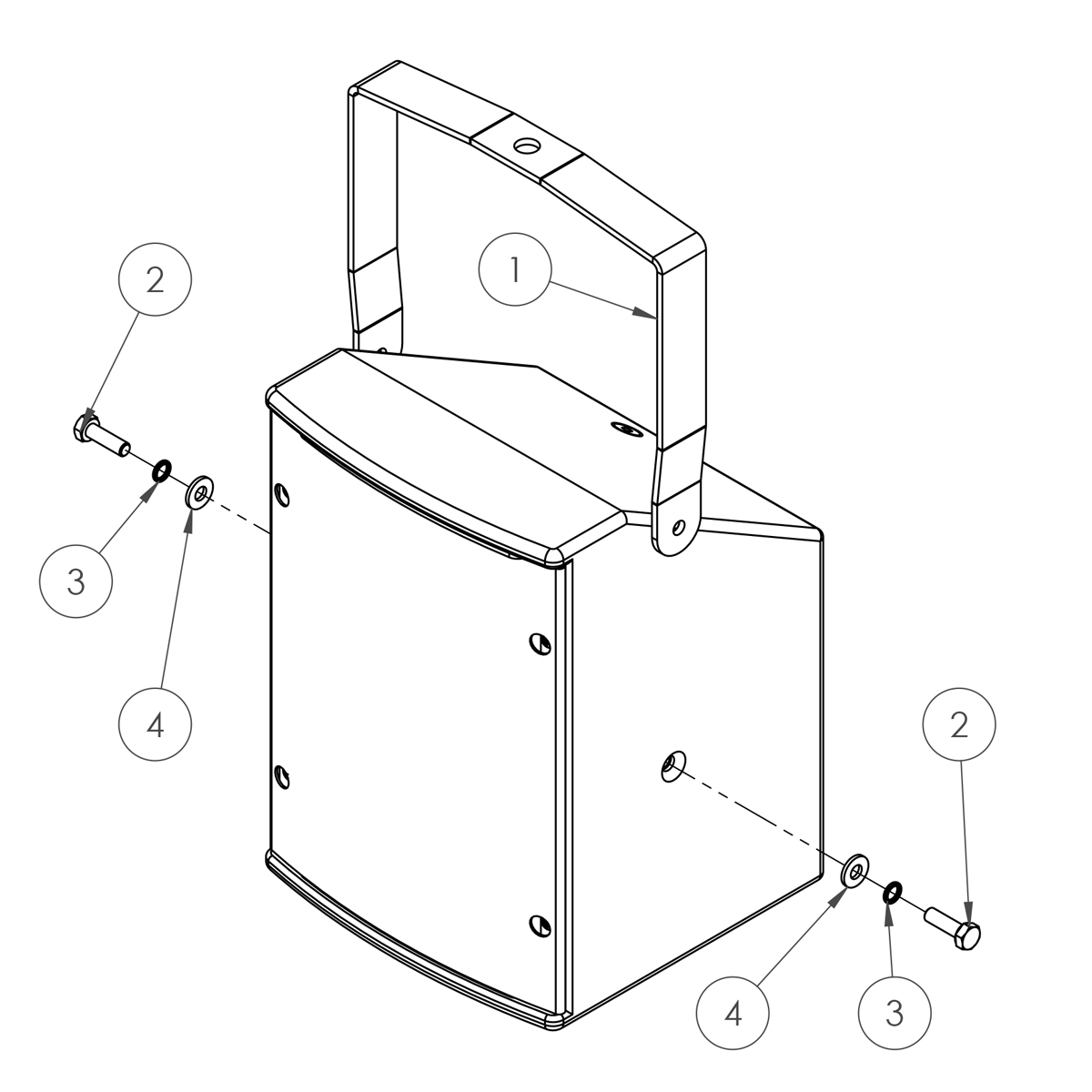 2

1

3

4

2

4

3